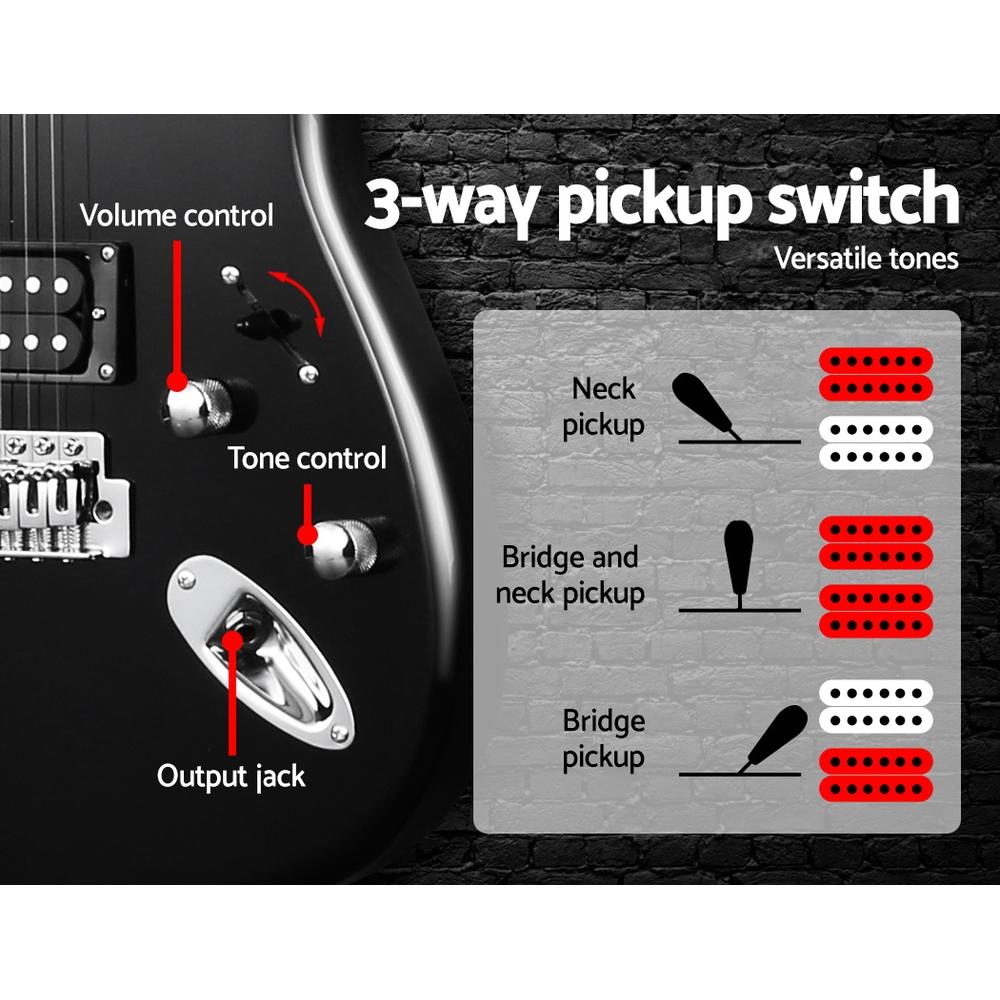 3-way pickup switch
Versatile tones

Volume control

Tone control

Output jack

Neck pickup

Bridge and neck pickup

Bridge pickup